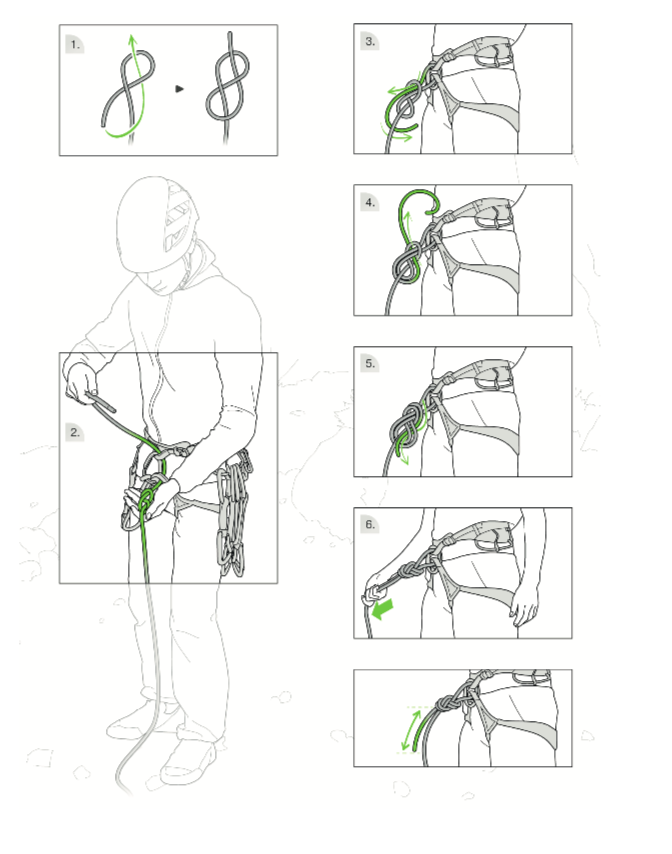 1.

2.

3.

4.

5.

6.