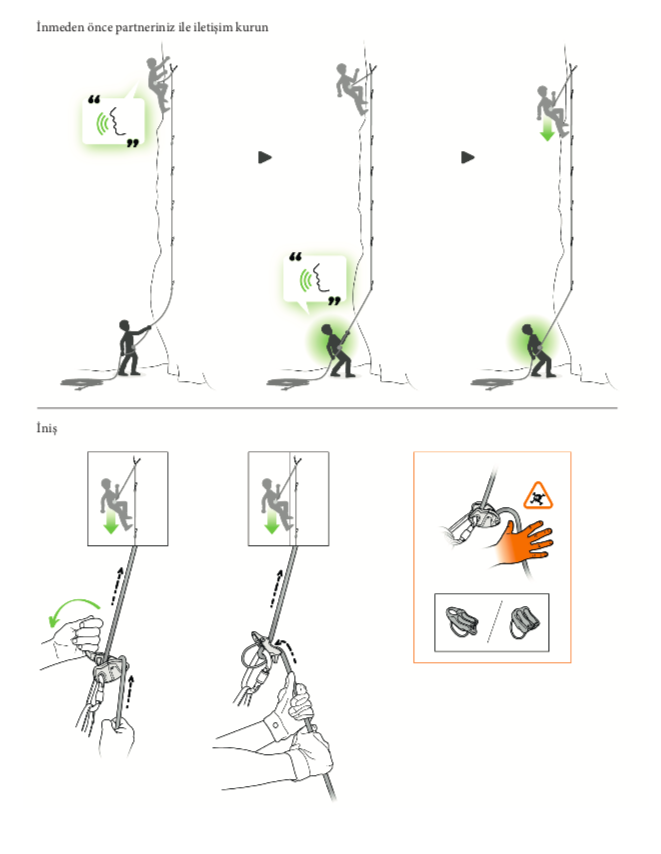 İnmeden önce partneriniz ile iletişim kurun

İniş