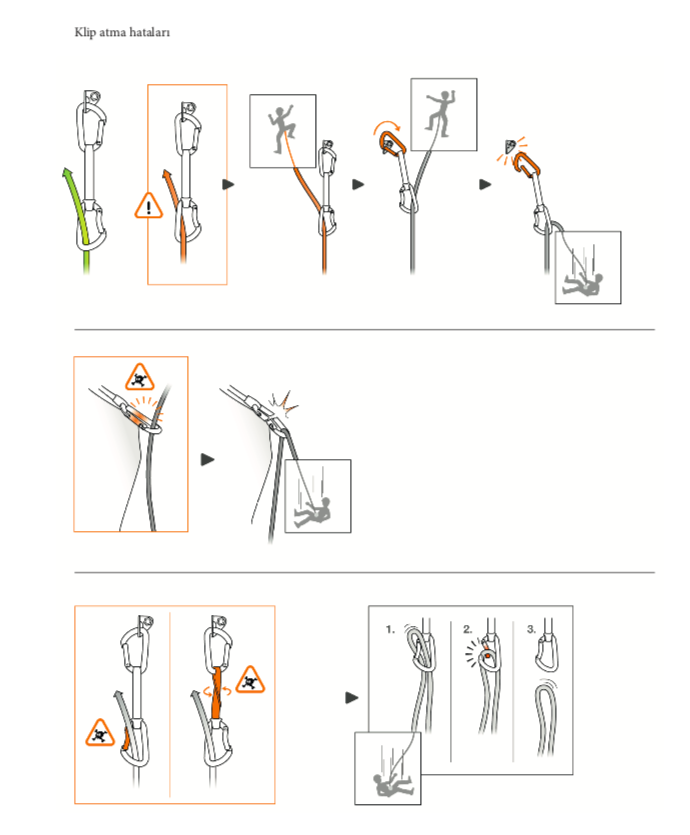 Klip atma hataları

1.

2.

3.